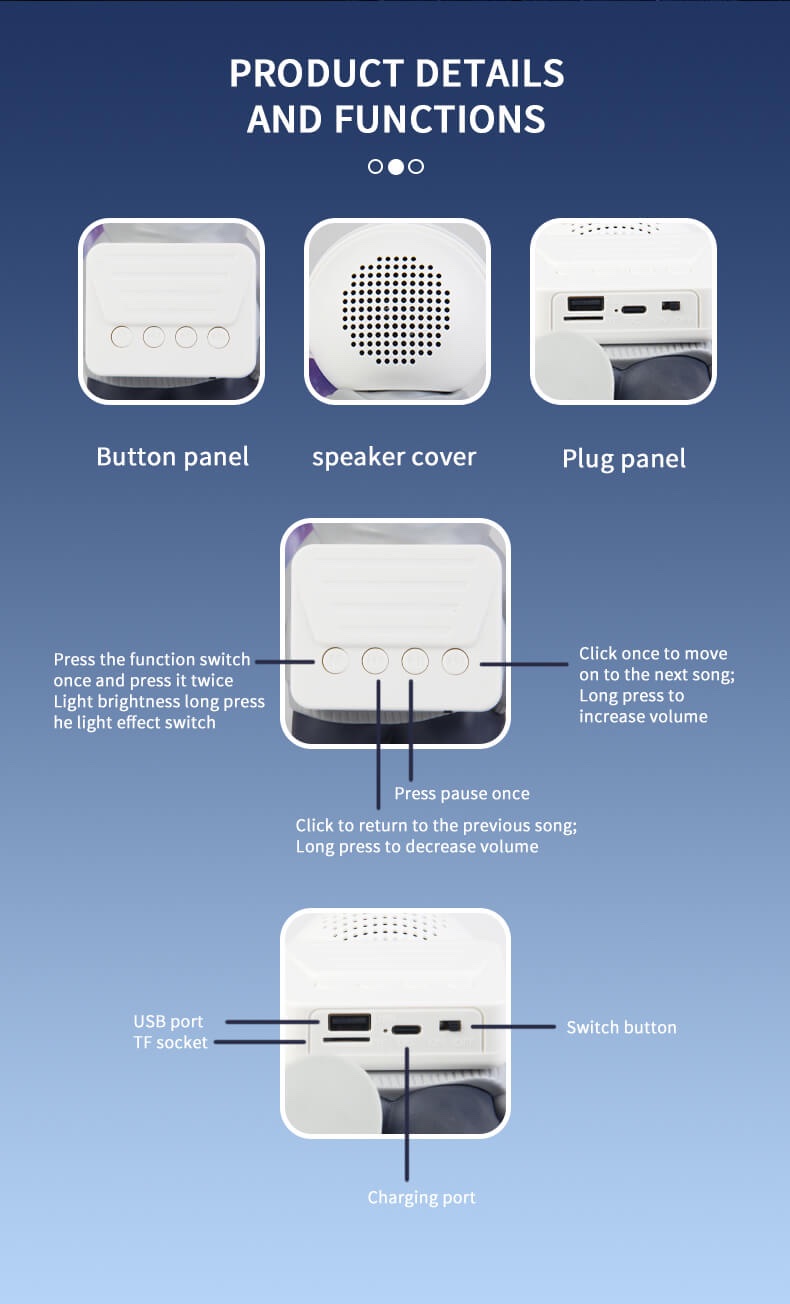 PRODUCT DETAILS AND FUNCTIONS

Button panel

speaker cover

Plug panel

Press the function switch once and press it twice Light brightness long press he light effect switch

Click once to move on to the next song; Long press to increase volume

Press pause once

Click to return to the previous song; Long press to decrease volume

USB port
TF socket

Switch button

Charging port